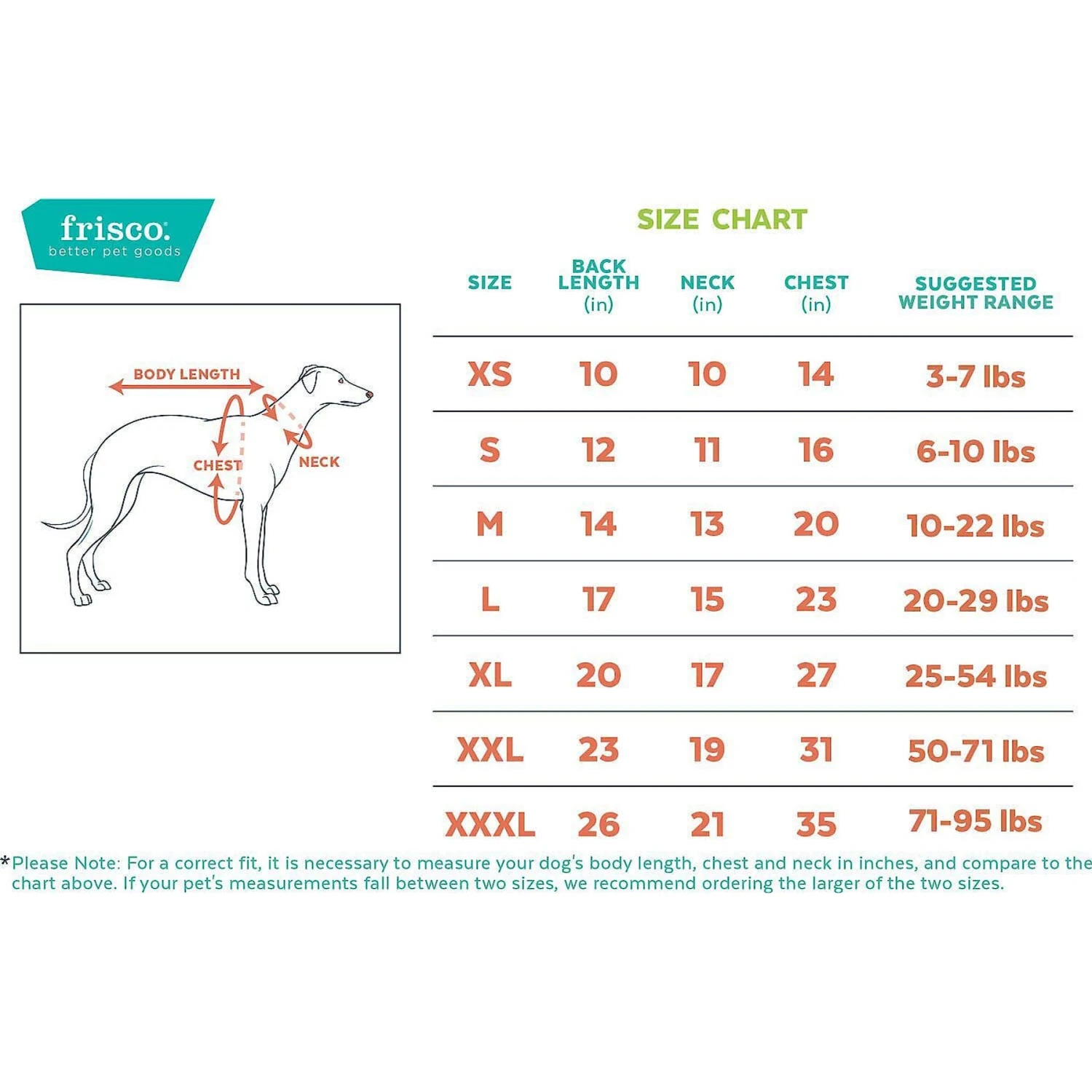 frisco.
better pet goods

BODY LENGTH
CHEST
NECK

SIZE CHART

| SIZE | BACK LENGTH (in) | NECK (in) | CHEST (in) | SUGGESTED WEIGHT RANGE |
|---|---|---|---|---|
| XS | 10 | 10 | 14 | 3-7 lbs |
| S | 12 | 11 | 16 | 6-10 lbs |
| M | 14 | 13 | 20 | 10-22 lbs |
| L | 17 | 15 | 23 | 20-29 lbs |
| XL | 20 | 17 | 27 | 25-54 lbs |
| XXL | 23 | 19 | 31 | 50-71 lbs |
| XXXL | 26 | 21 | 35 | 71-95 lbs |

*Please Note: For a correct fit, it is necessary to measure your dog's body length, chest and neck in inches, and compare to the chart above. If your pet's measurements fall between two sizes, we recommend ordering the larger of the two sizes.